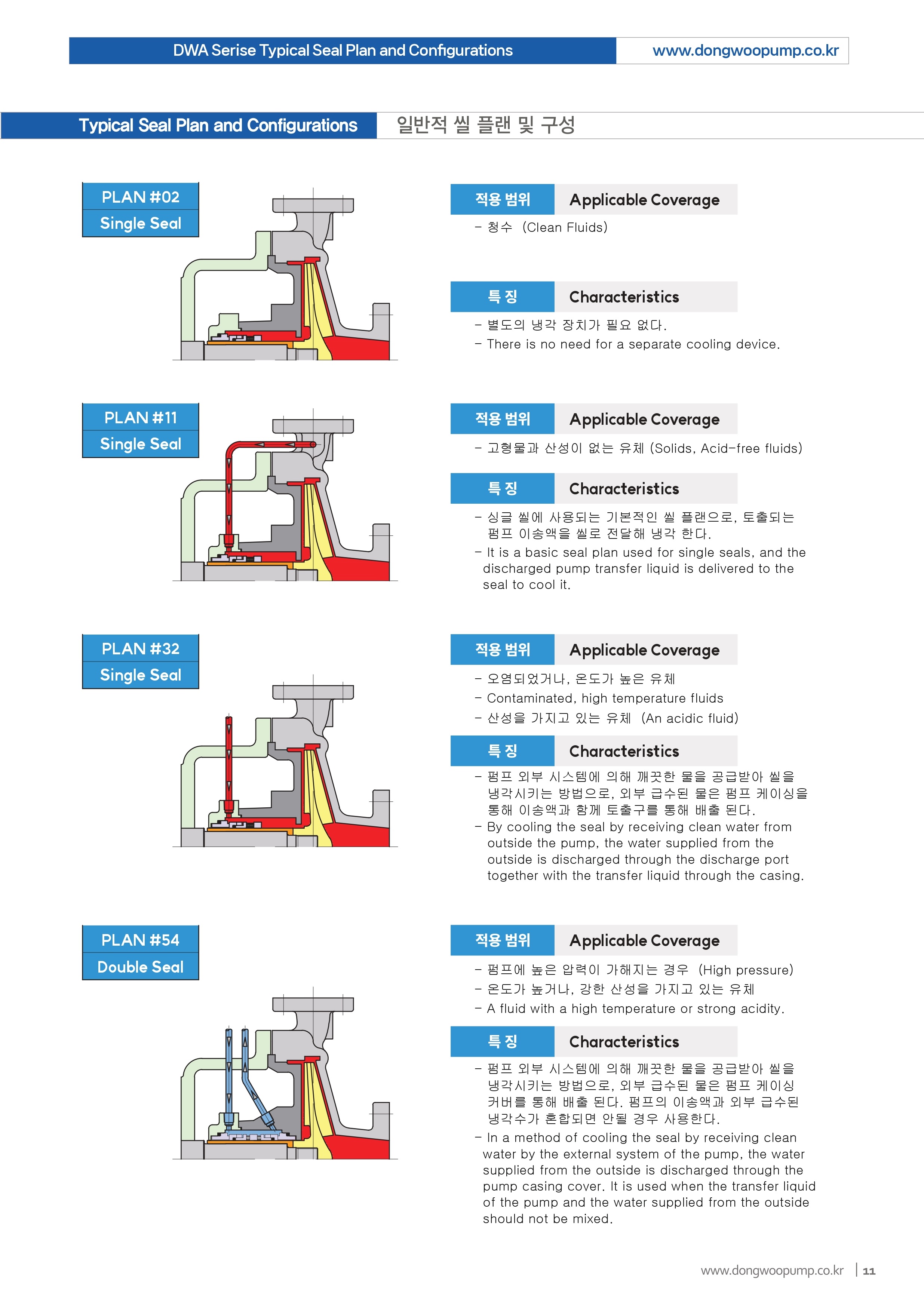 DWA Serise Typical Seal Plan and Configurations
www.dongwoopump.co.kr

Typical Seal Plan and Configurations
일반적 씰 플랜 및 구성

PLAN #02
Single Seal

적용 범위
Applicable Coverage

- 청수 (Clean Fluids)

특 징
Characteristics

- 별도의 냉각 장치가 필요 없다.
- There is no need for a separate cooling device.

PLAN #11
Single Seal

적용 범위
Applicable Coverage

- 고형물과 산성이 없는 유체 (Solids, Acid-free fluids)

특 징
Characteristics

- 싱글 씰에 사용되는 기본적인 씰 플랜으로, 토출되는 펌프 이송액을 씰로 전달해 냉각 한다.
- It is a basic seal plan used for single seals, and the discharged pump transfer liquid is delivered to the seal to cool it.

PLAN #32
Single Seal

적용 범위
Applicable Coverage

- 오염되었거나, 온도가 높은 유체
- Contaminated, high temperature fluids
- 산성을 가지고 있는 유체 (An acidic fluid)

특 징
Characteristics

- 펌프 외부 시스템에 의해 깨끗한 물을 공급받아 씰을 냉각시키는 방법으로, 외부 급수된 물은 펌프 케이싱을 통해 이송액과 함께 토출구를 통해 배출 된다.
- By cooling the seal by receiving clean water from outside the pump, the water supplied from the outside is discharged through the discharge port together with the transfer liquid through the casing.

PLAN #54
Double Seal

적용 범위
Applicable Coverage

- 펌프에 높은 압력이 가해지는 경우 (High pressure)
- 온도가 높거나, 강한 산성을 가지고 있는 유체
- A fluid with a high temperature or strong acidity.

특 징
Characteristics

- 펌프 외부 시스템에 의해 깨끗한 물을 공급받아 씰을 냉각시키는 방법으로, 외부 급수된 물은 펌프 케이싱 커버를 통해 배출 된다. 펌프의 이송액과 외부 급수된 냉각수가 혼합되면 안될 경우 사용한다.
- In a method of cooling the seal by receiving clean water by the external system of the pump, the water supplied from the outside is discharged through the pump casing cover. It is used when the transfer liquid of the pump and the water supplied from the outside should not be mixed.

www.dongwoopump.co.kr | 11