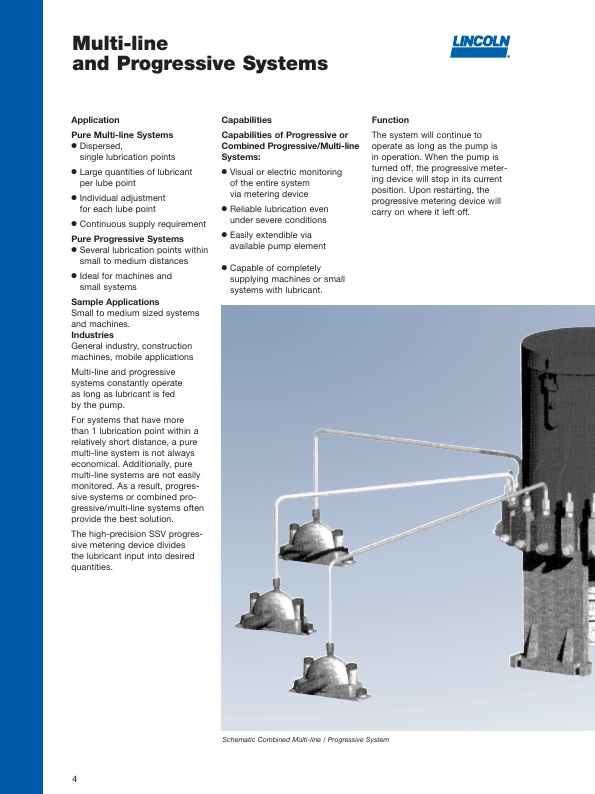 Multi-line
and Progressive Systems

LINCOLN

Application

Pure Multi-line Systems
● Dispersed, single lubrication points
● Large quantities of lubricant per lube point
● Individual adjustment for each lube point
● Continuous supply requirement

Pure Progressive Systems
● Several lubrication points within small to medium distances
● Ideal for machines and small systems

Sample Applications
Small to medium sized systems and machines.

Industries
General industry, construction machines, mobile applications

Multi-line and progressive systems constantly operate as long as lubricant is fed by the pump.

For systems that have more than 1 lubrication point within a relatively short distance, a pure multi-line system is not always economical. Additionally, pure multi-line systems are not easily monitored. As a result, progressive systems or combined progressive/multi-line systems often provide the best solution.

The high-precision SSV progressive metering device divides the lubricant input into desired quantities.

Capabilities

Capabilities of Progressive or Combined Progressive/Multi-line Systems:
● Visual or electric monitoring of the entire system via metering device
● Reliable lubrication even under severe conditions
● Easily extendible via available pump element
● Capable of completely supplying machines or small systems with lubricant.

Function

The system will continue to operate as long as the pump is in operation. When the pump is turned off, the progressive metering device will stop in its current position. Upon restarting, the progressive metering device will carry on where it left off.

Schematic Combined Multi-line / Progressive System

4